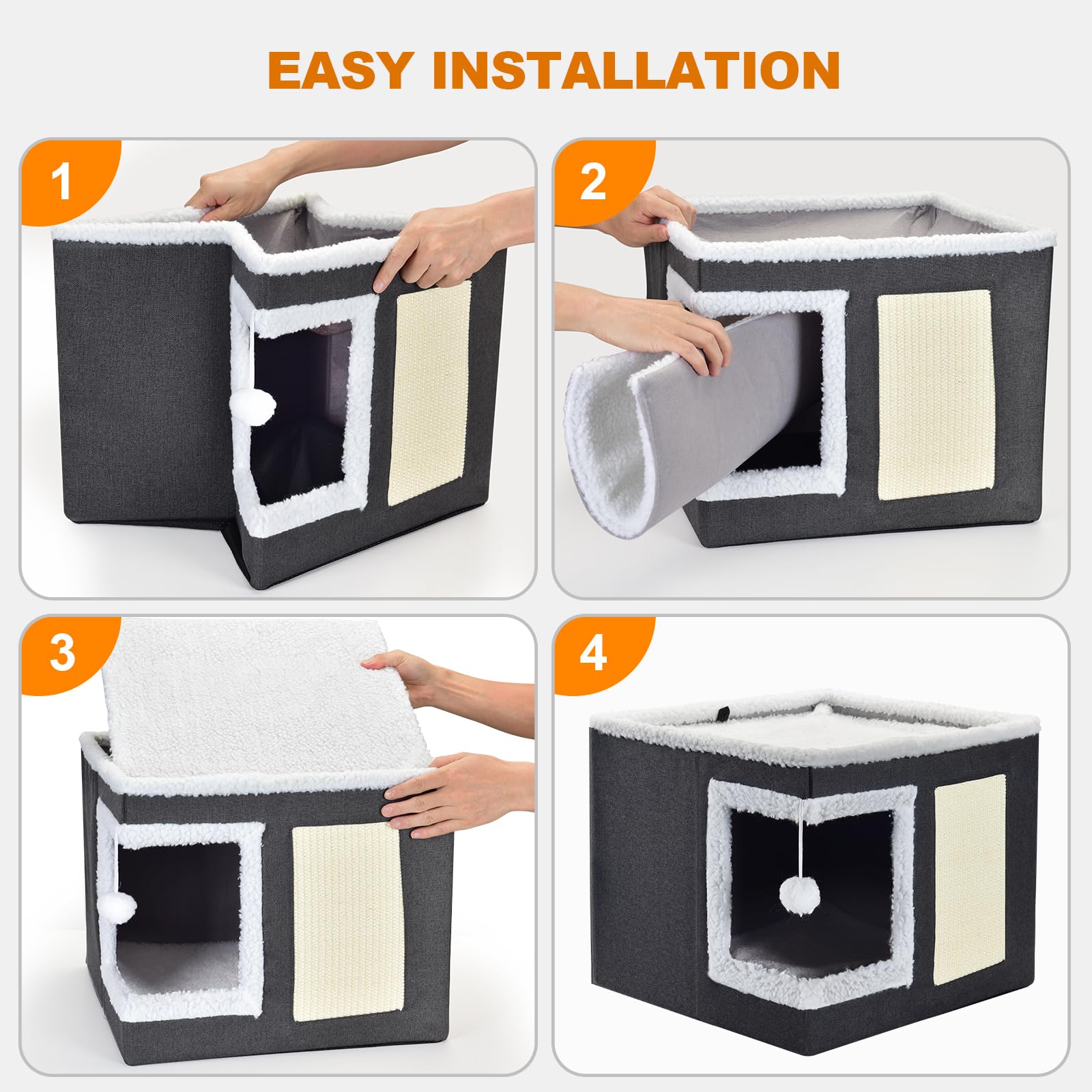 EASY INSTALLATION

1

2

3

4