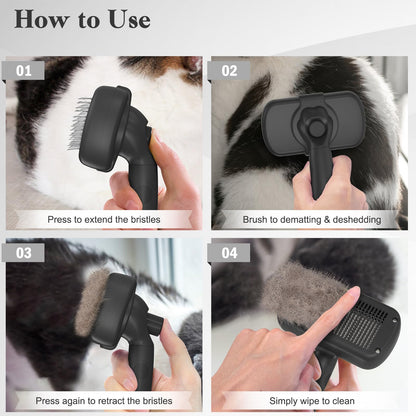 How to Use

01

Press to extend the bristles

02

Brush to dematting & deshedding

03

Press again to retract the bristles

04

Simply wipe to clean