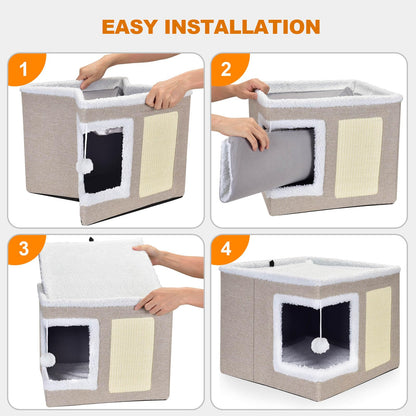 EASY INSTALLATION

1

2

3

4